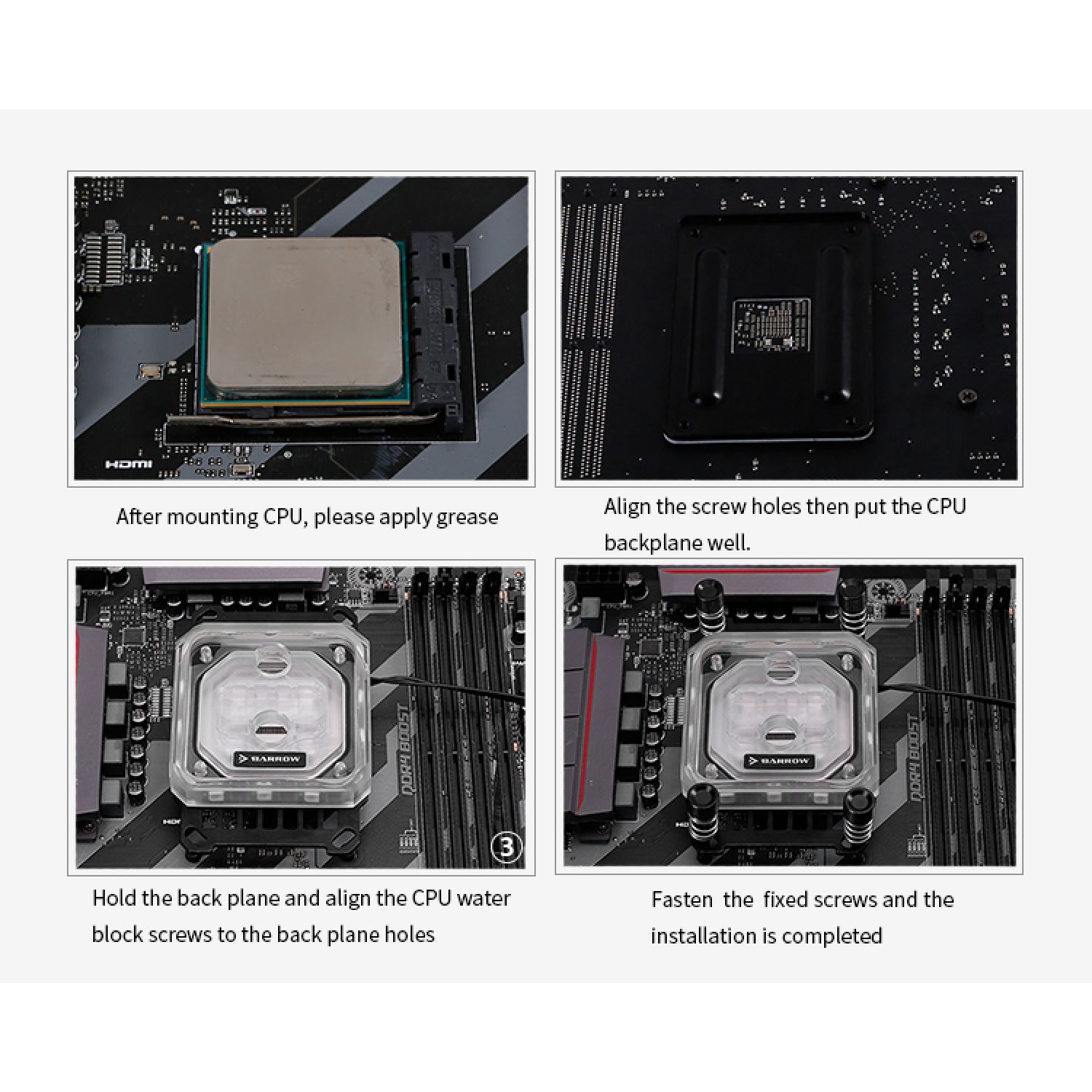 HDMI

After mounting CPU, please apply grease

Align the screw holes then put the CPU backplane well.

BARROW

DDR4 BOOST

3

Hold the back plane and align the CPU water block screws to the back plane holes

BARROW

DDR4 BOOST

Fasten the fixed screws and the installation is completed