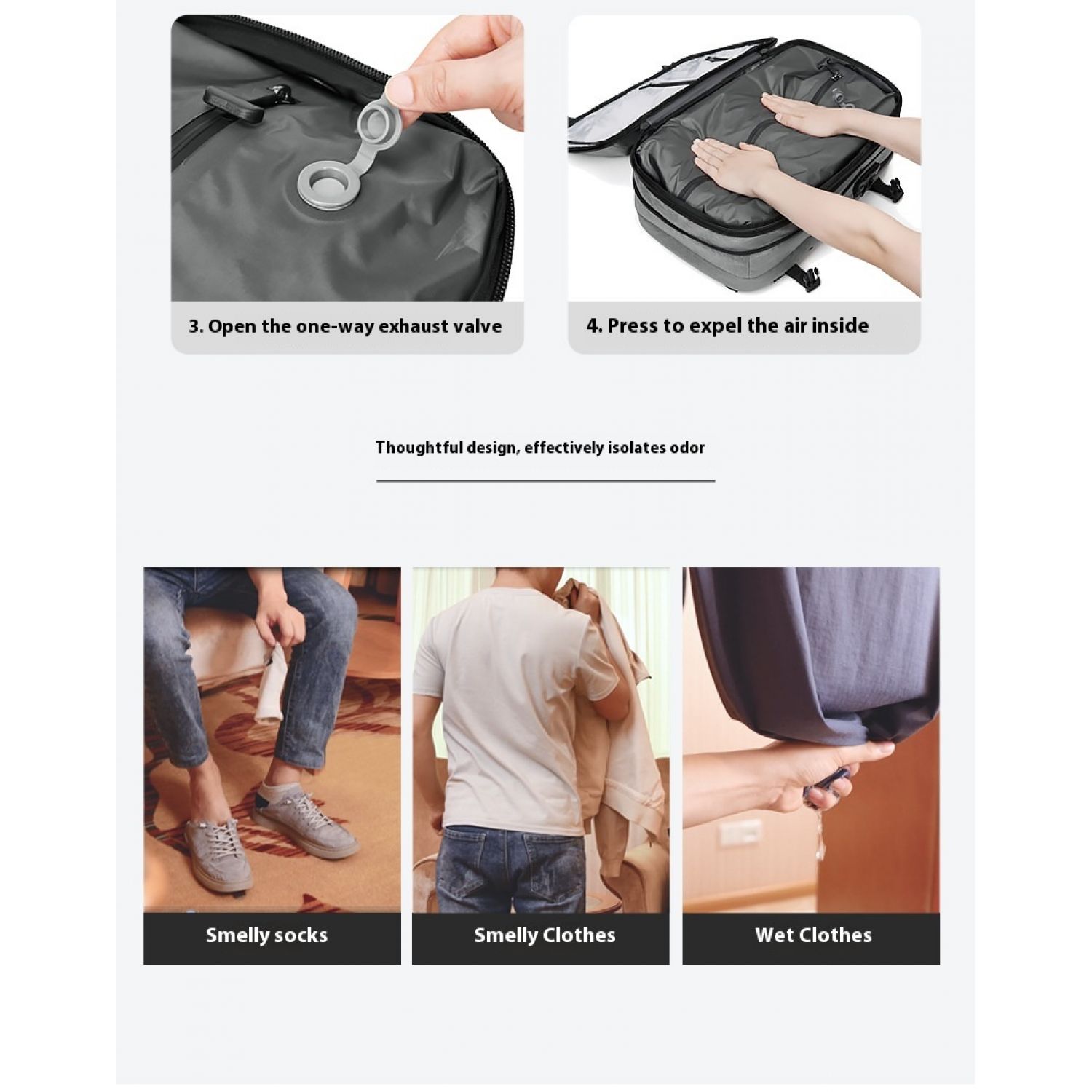 3. Open the one-way exhaust valve

4. Press to expel the air inside

Thoughtful design, effectively isolates odor

Smelly socks

Smelly Clothes

Wet Clothes