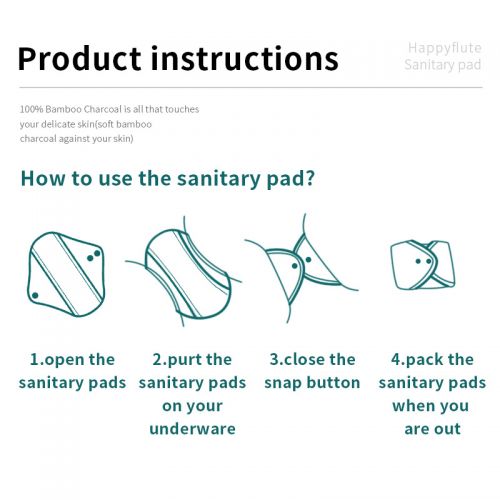 Product instructions

Happyflute
Sanitary pad

100% Bamboo Charcoal is all that touches your delicate skin(soft bamboo charcoal against your skin)

How to use the sanitary pad?

1.open the sanitary pads

2.purt the sanitary pads on your underware

3.close the snap button

4.pack the sanitary pads when you are out