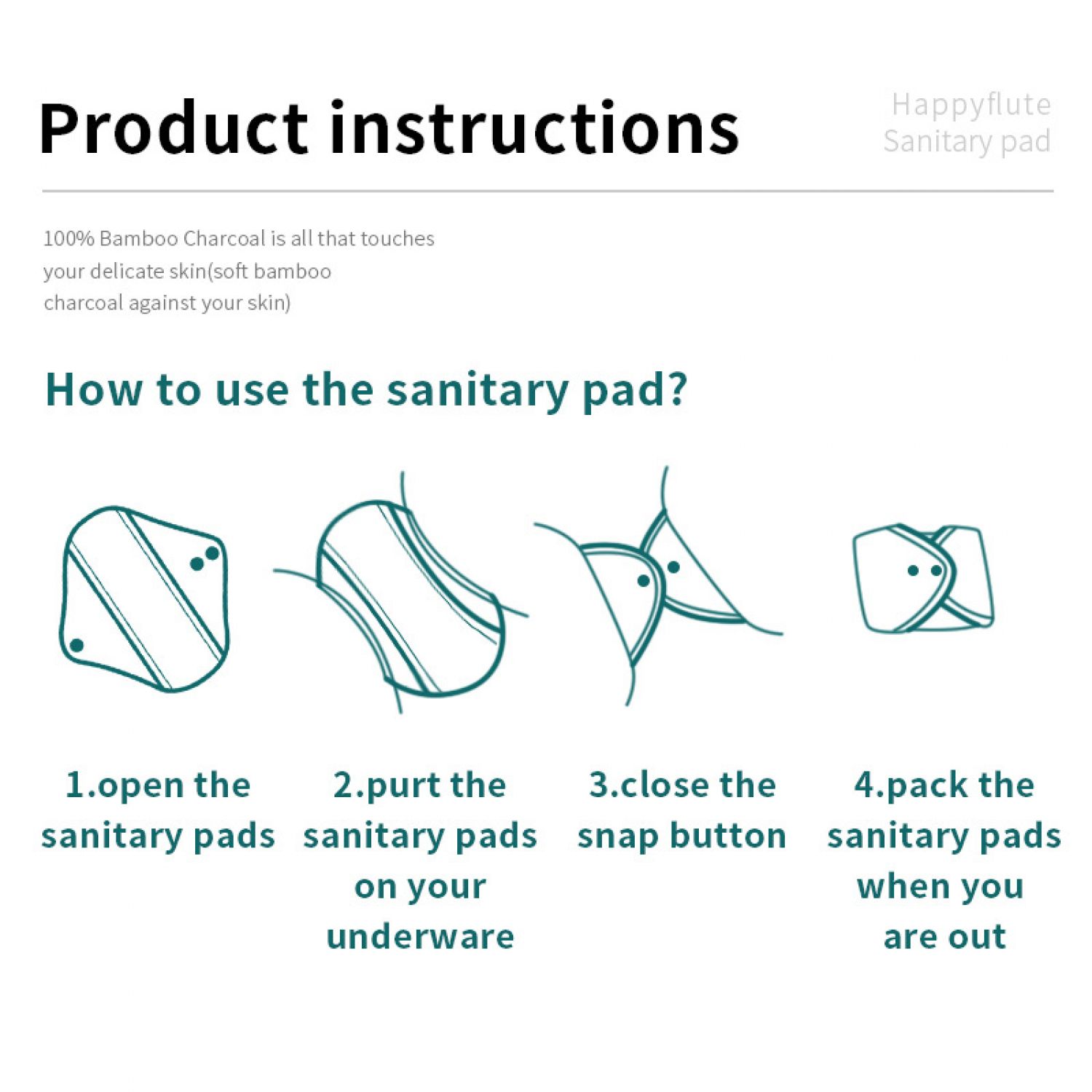 Product instructions

Happyflute
Sanitary pad

100% Bamboo Charcoal is all that touches your delicate skin(soft bamboo charcoal against your skin)

How to use the sanitary pad?

1.open the sanitary pads

2.purt the sanitary pads on your underware

3.close the snap button

4.pack the sanitary pads when you are out